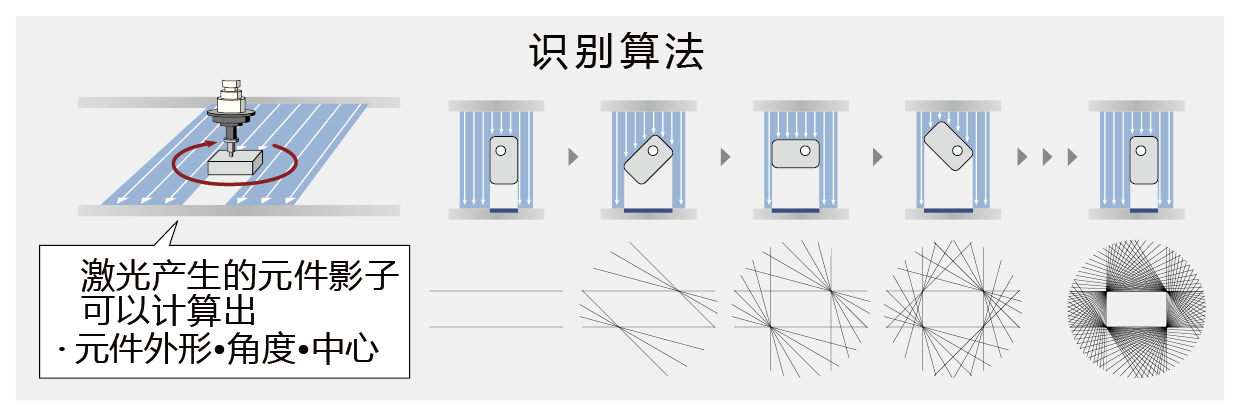 识别算法

激光产生的元件影子可以计算出
· 元件外形•角度•中心